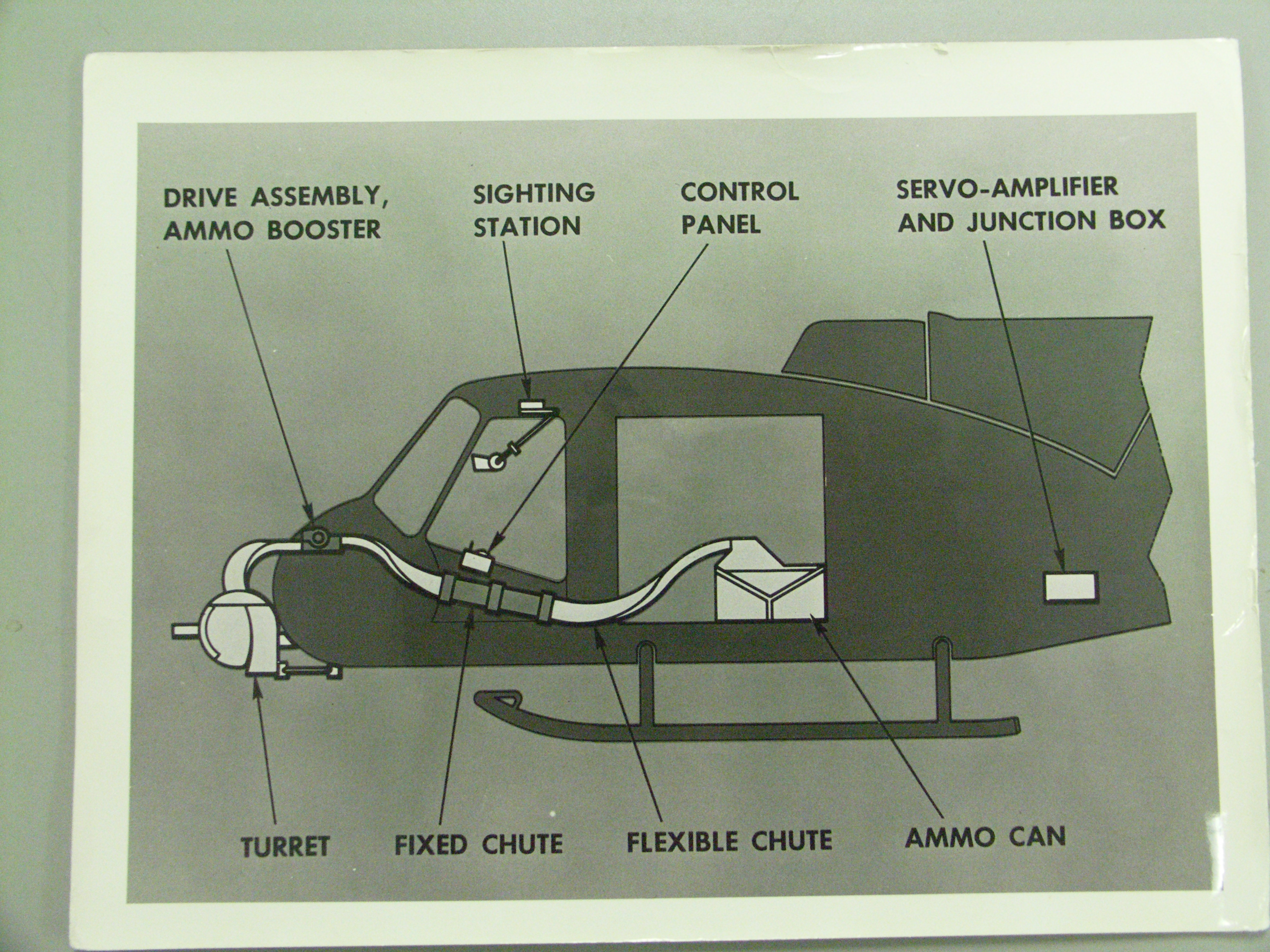 DRIVE ASSEMBLY, AMMO BOOSTER

SIGHTING STATION

CONTROL PANEL

SERVO-AMPLIFIER AND JUNCTION BOX

TURRET

FIXED CHUTE

FLEXIBLE CHUTE

AMMO CAN