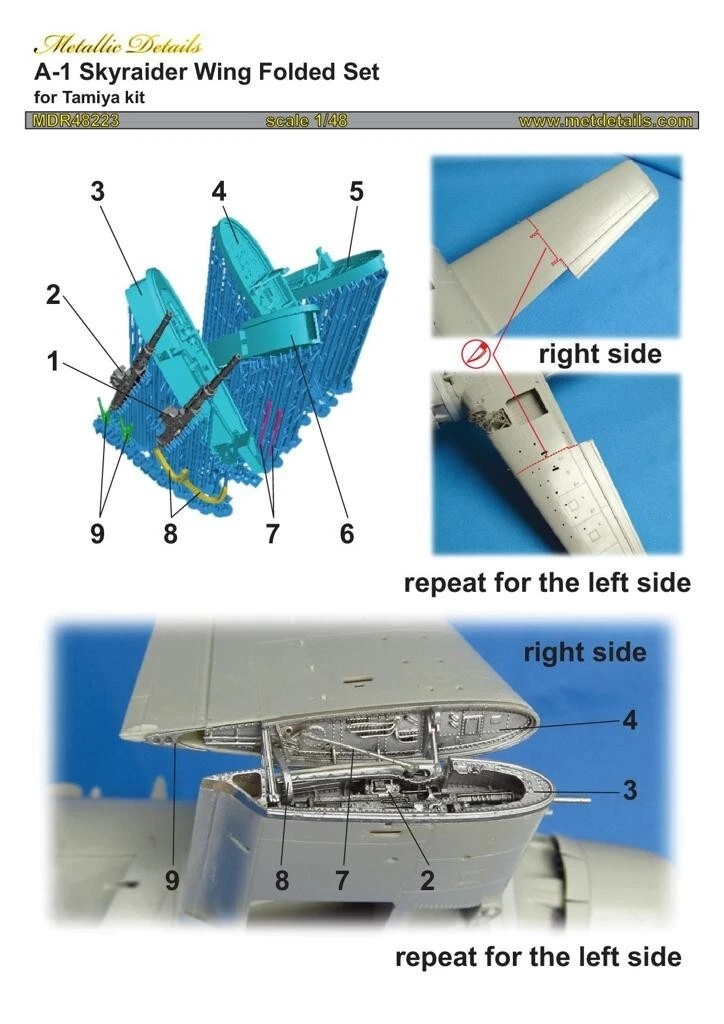 Metallic Details
A-1 Skyraider Wing Folded Set
for Tamiya kit

MDR48223 scale 1/48 www.metdetails.com

3 4 5
2
1
9 8 7 6

right side

repeat for the left side

right side
4
3
9 8 7 2

repeat for the left side